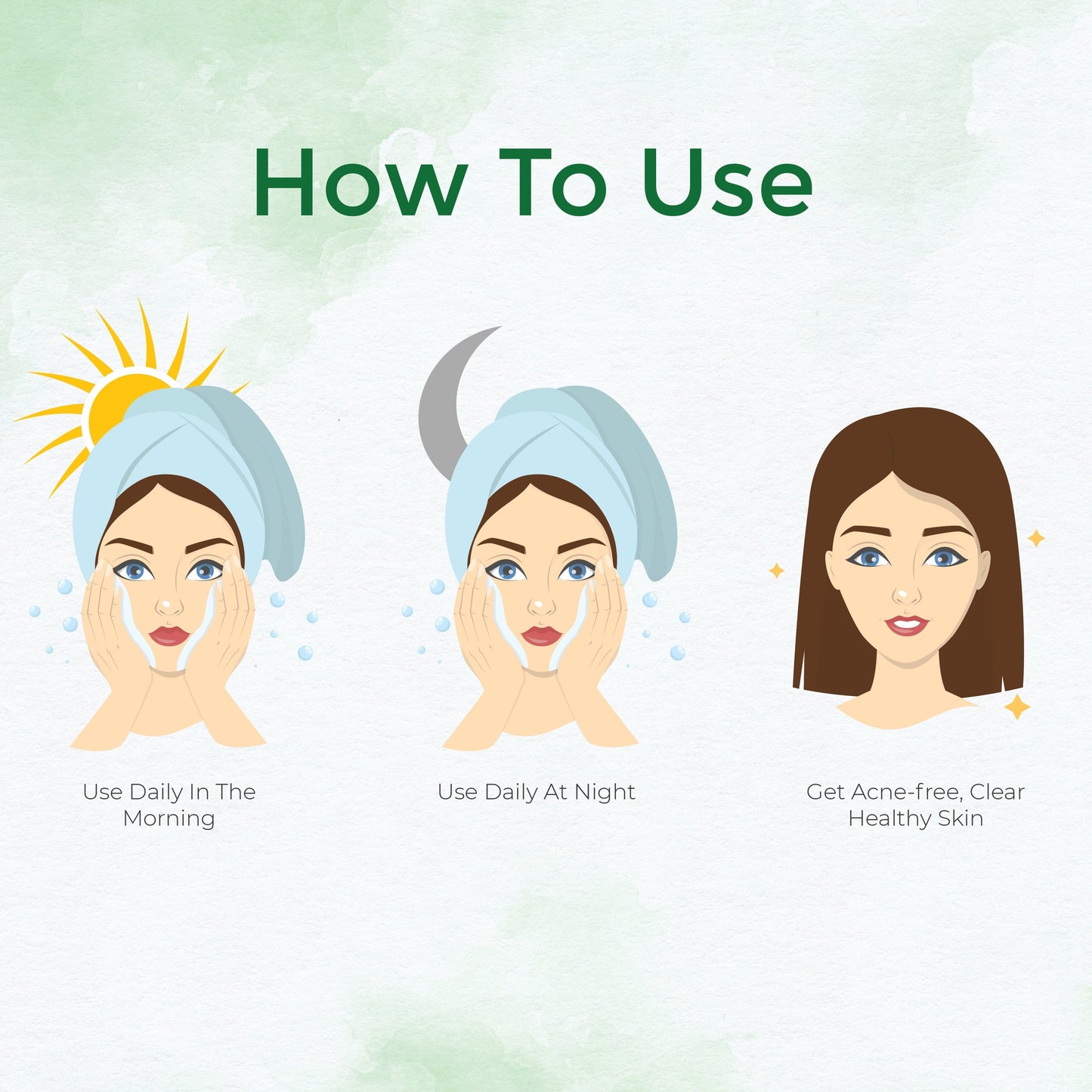 How To Use

Use Daily In The Morning

Use Daily At Night

Get Acne-free, Clear Healthy Skin