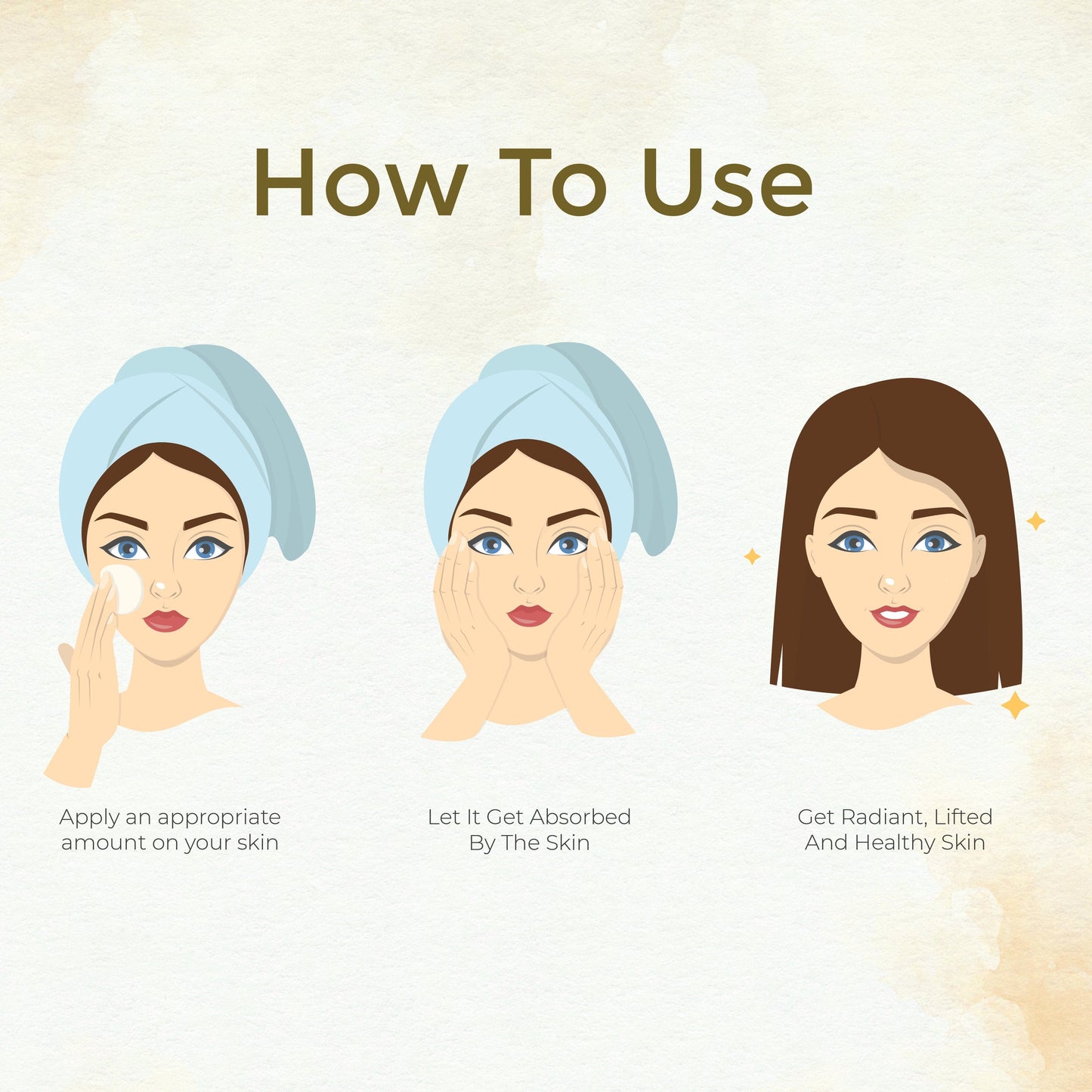 How To Use

Apply an appropriate amount on your skin

Let It Get Absorbed By The Skin

Get Radiant, Lifted And Healthy Skin